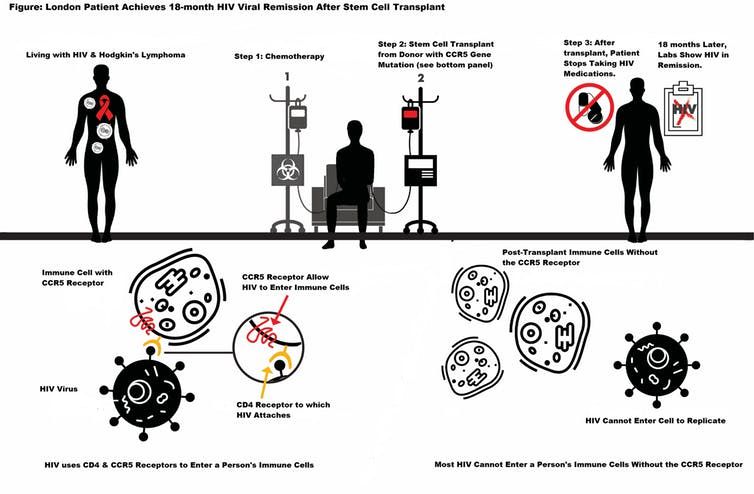 Figure: London Patient Achieves 18-month HIV Viral Remission After Stem Cell Transplant

Living with HIV & Hodgkin's Lymphoma

Step 1: Chemotherapy

1

Step 2: Stem Cell Transplant from Donor with CCR5 Gene Mutation (see bottom panel)

2

Step 3: After transplant, Patient Stops Taking HIV Medications.

18 months Later, Labs Show HIV in Remission.

HIV

Immune Cell with CCR5 Receptor

CCR5 Receptor Allow HIV to Enter Immune Cells

HIV Virus

CD4 Receptor to which HIV Attaches

HIV uses CD4 & CCR5 Receptors to Enter a Person's Immune Cells

Post-Transplant Immune Cells Without the CCR5 Receptor

HIV Cannot Enter Cell to Replicate

Most HIV Cannot Enter a Person's Immune Cells Without the CCR5 Receptor